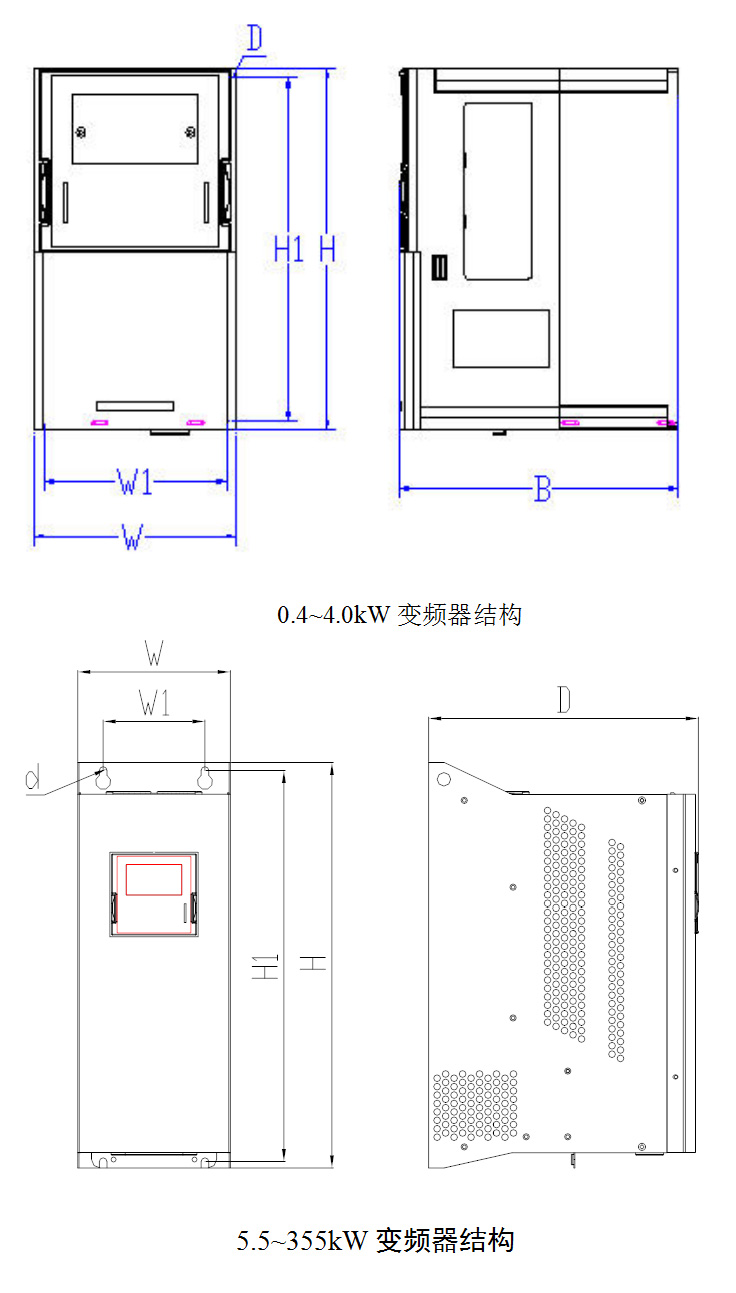 D

H1 H

W1

W

B

0.4~4.0kW 变频器结构

W

W1

d

H1 H

D

5.5~355kW 变频器结构